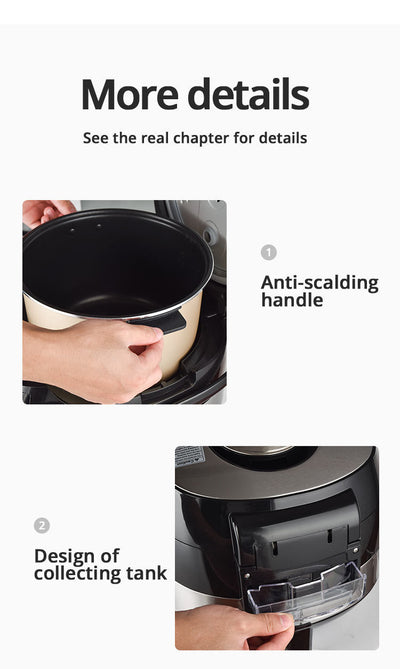 More details

See the real chapter for details

1

Anti-scalding handle

2

Design of collecting tank